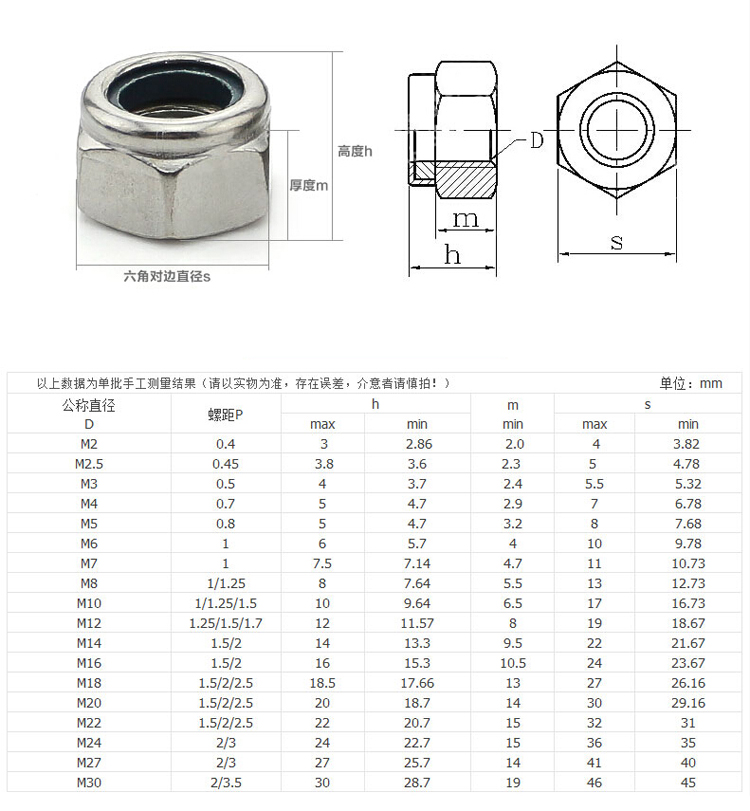 高度h

厚度m

六角对边直径s

D

m

h

s

以上数据为单批手工测量结果（请以实物为准，存在误差，介意者请慎拍！）

单位：mm

| 公称直径 D | 螺距P | h max | h min | m min | s max | s min |
|---|---|---|---|---|---|---|
| M2 | 0.4 | 3 | 2.86 | 2.0 | 4 | 3.82 |
| M2.5 | 0.45 | 3.8 | 3.6 | 2.3 | 5 | 4.78 |
| M3 | 0.5 | 4 | 3.7 | 2.4 | 5.5 | 5.32 |
| M4 | 0.7 | 5 | 4.7 | 2.9 | 7 | 6.78 |
| M5 | 0.8 | 5 | 4.7 | 3.2 | 8 | 7.68 |
| M6 | 1 | 6 | 5.7 | 4 | 10 | 9.78 |
| M7 | 1 | 7.5 | 7.14 | 4.7 | 11 | 10.73 |
| M8 | 1/1.25 | 8 | 7.64 | 5.5 | 13 | 12.73 |
| M10 | 1/1.25/1.5 | 10 | 9.64 | 6.5 | 17 | 16.73 |
| M12 | 1.25/1.5/1.7 | 12 | 11.57 | 8 | 19 | 18.67 |
| M14 | 1.5/2 | 14 | 13.3 | 9.5 | 22 | 21.67 |
| M16 | 1.5/2 | 16 | 15.3 | 10.5 | 24 | 23.67 |
| M18 | 1.5/2/2.5 | 18.5 | 17.66 | 13 | 27 | 26.16 |
| M20 | 1.5/2/2.5 | 20 | 18.7 | 14 | 30 | 29.16 |
| M22 | 1.5/2/2.5 | 22 | 20.7 | 15 | 32 | 31 |
| M24 | 2/3 | 24 | 22.7 | 15 | 36 | 35 |
| M27 | 2/3 | 27 | 25.7 | 14 | 41 | 40 |
| M30 | 2/3.5 | 30 | 28.7 | 19 | 46 | 45 |